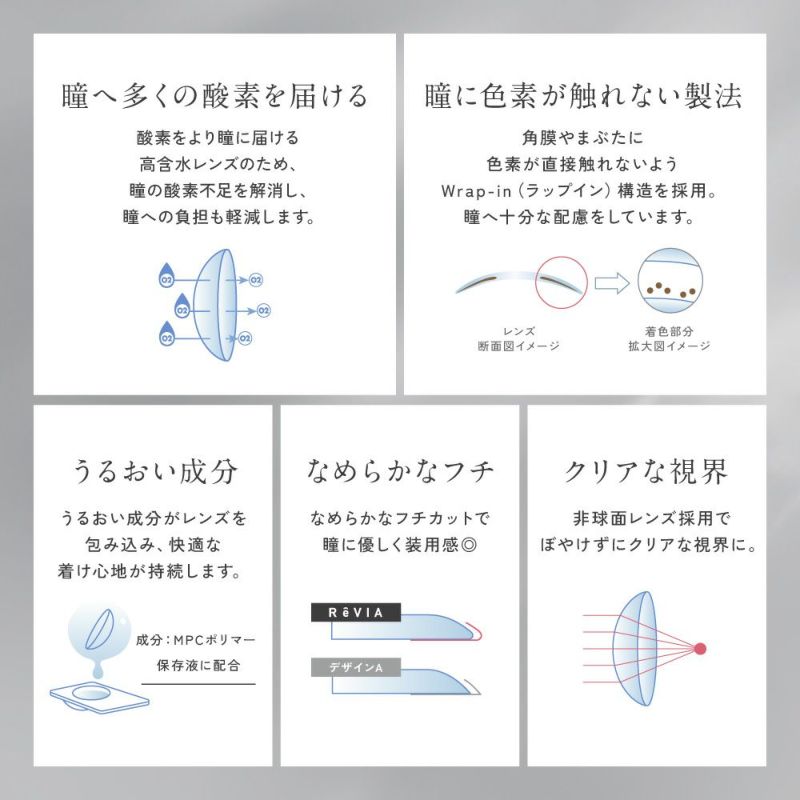 瞳へ多くの酸素を届ける

酸素をより瞳に届ける
高含水レンズのため、
瞳の酸素不足を解消し、
瞳への負担も軽減します。

O2
O2
O2
O2
O2
O2

瞳に色素が触れない製法

角膜やまぶたに
色素が直接触れないよう
Wrap-in（ラップイン）構造を採用。
瞳へ十分な配慮をしています。

レンズ
断面図イメージ

着色部分
拡大図イメージ

うるおい成分

うるおい成分がレンズを
包み込み、快適な
着け心地が持続します。

成分：MPCポリマー
保存液に配合

なめらかなフチ

なめらかなフチカットで
瞳に優しく装用感◎

RēVIA

デザインA

クリアな視界

非球面レンズ採用で
ぼやけずにクリアな視界に。