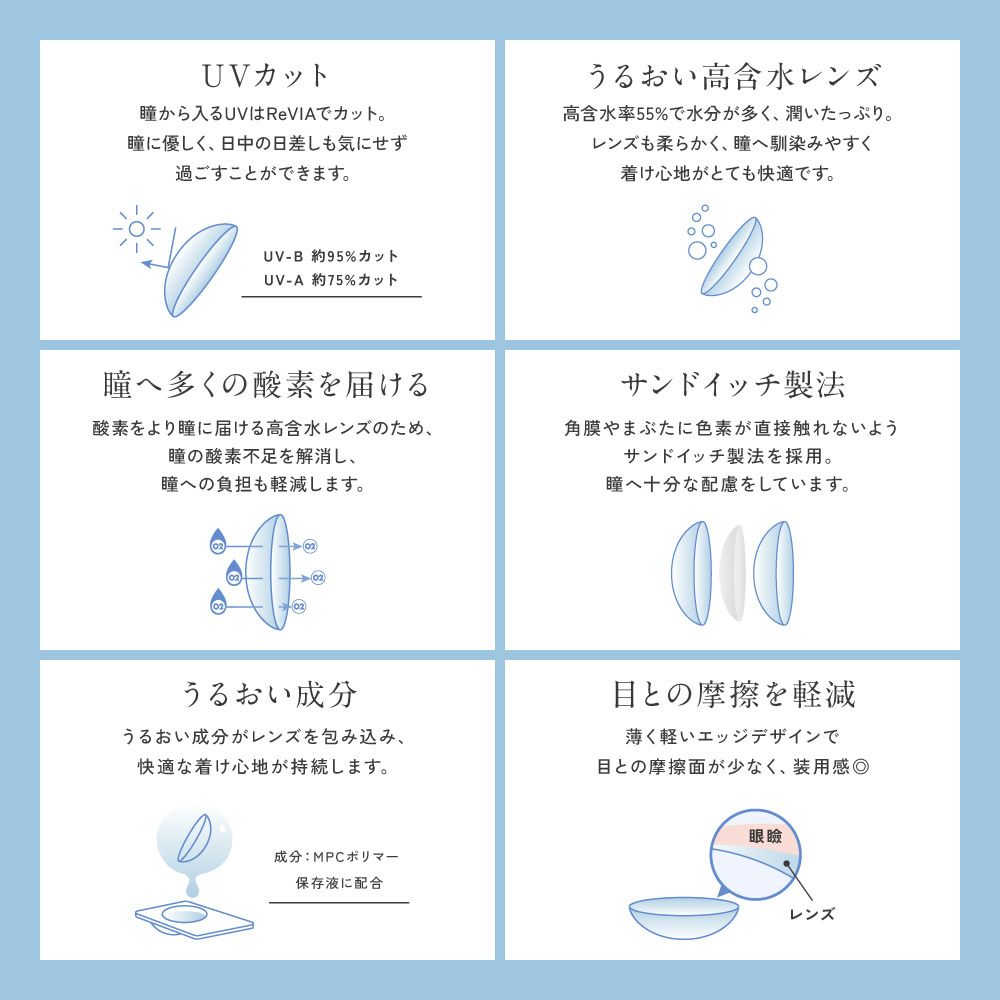 UVカット

瞳から入るUVはReVIAでカット。
瞳に優しく、日中の日差しも気にせず
過ごすことができます。

UV-B 約95%カット
UV-A 約75%カット

うるおい高含水レンズ

高含水率55%で水分が多く、潤いたっぷり。
レンズも柔らかく、瞳へ馴染みやすく
着け心地がとても快適です。

瞳へ多くの酸素を届ける

酸素をより瞳に届ける高含水レンズのため、
瞳の酸素不足を解消し、
瞳への負担も軽減します。

O2
O2
O2
O2
O2
O2

サンドイッチ製法

角膜やまぶたに色素が直接触れないよう
サンドイッチ製法を採用。
瞳へ十分な配慮をしています。

うるおい成分

うるおい成分がレンズを包み込み、
快適な着け心地が持続します。

成分：MPCポリマー
保存液に配合

目との摩擦を軽減

薄く軽いエッジデザインで
目との摩擦面が少なく、装用感◎

眼瞼
レンズ